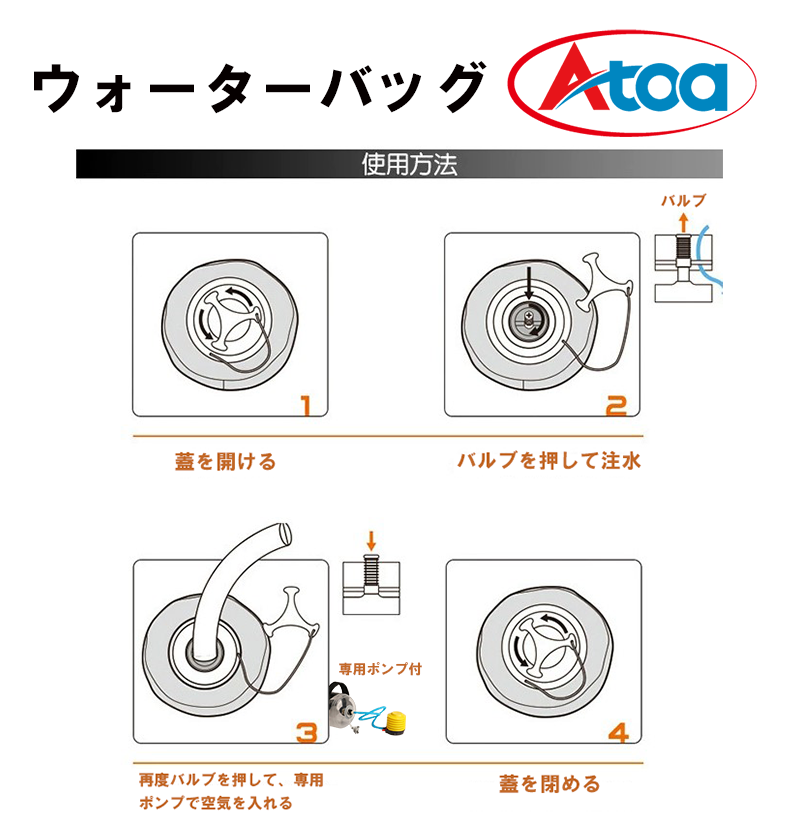 ウォーターバッグ

Atoa

使用方法

バルブ

1

2

蓋を開ける

バルブを押して注水

専用ポンプ付

3

4

再度バルブを押して、専用ポンプで空気を入れる

蓋を閉める